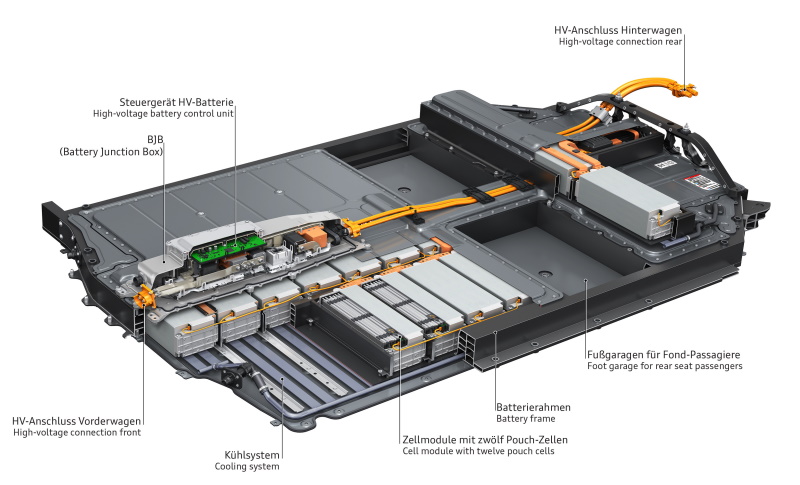 HV-Anschluss Hinterwagen
High-voltage connection rear

Steuergerät HV-Batterie
High-voltage battery control unit

BJB
(Battery Junction Box)

Fußgaragen für Fond-Passagiere
Foot garage for rear seat passengers

Batterierahmen
Battery frame

HV-Anschluss Vorderwagen
High-voltage connection front

Zellmodule mit zwölf Pouch-Zellen
Cell module with twelve pouch cells

Kühlsystem
Cooling system