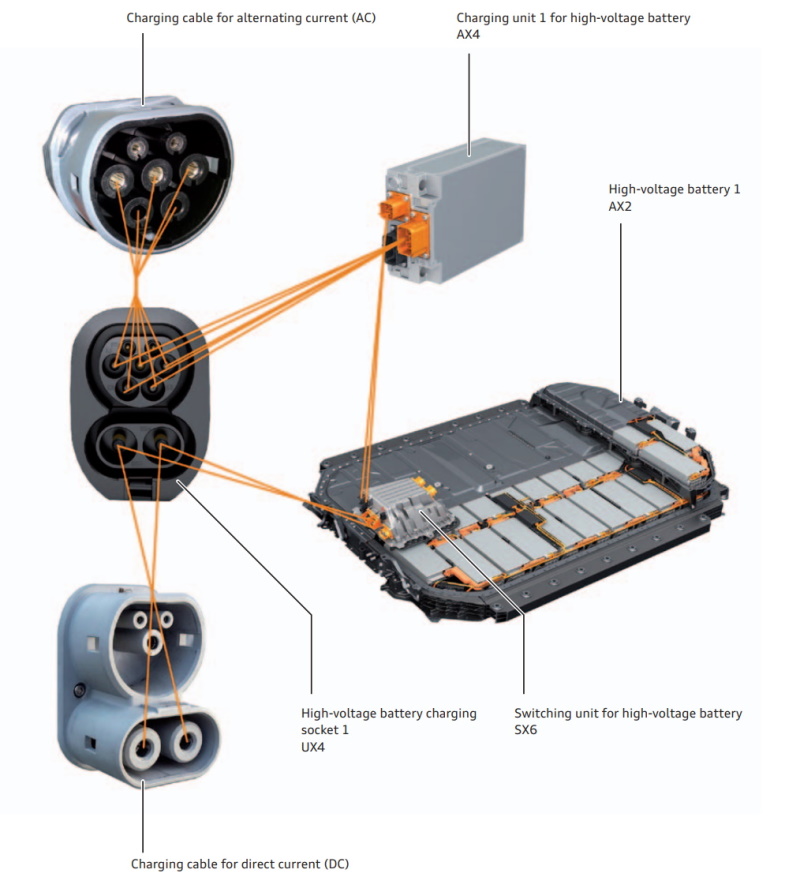 Charging cable for alternating current (AC)

Charging unit 1 for high-voltage battery
AX4

High-voltage battery 1
AX2

High-voltage battery charging socket 1
UX4

Switching unit for high-voltage battery
SX6

Charging cable for direct current (DC)